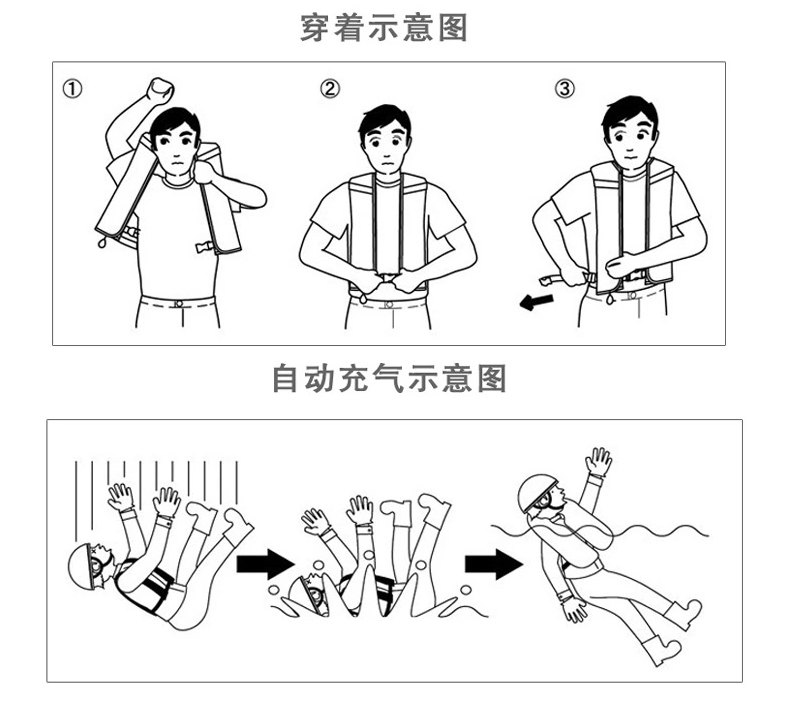 穿着示意图

①

②

③

自动充气示意图